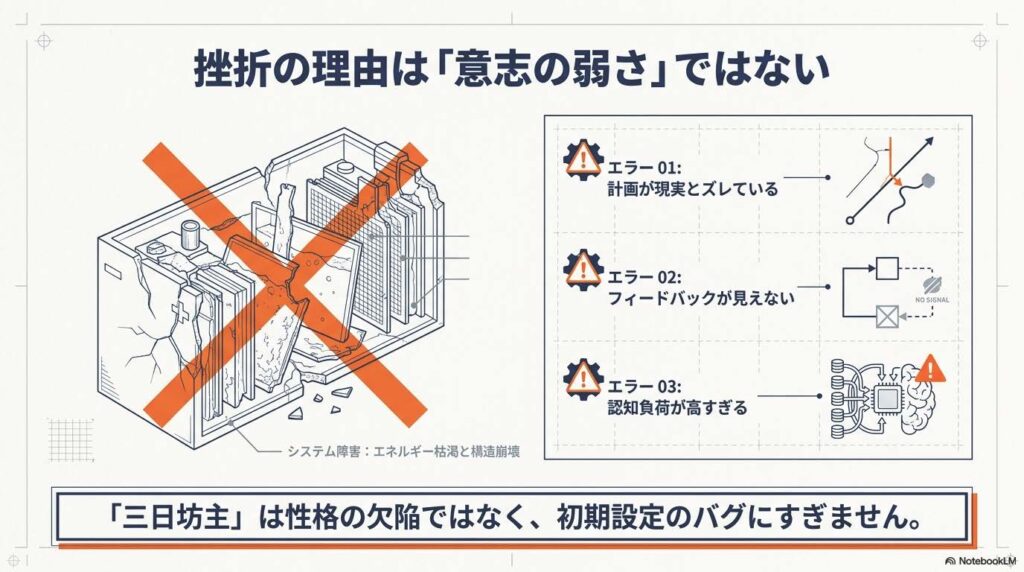 挫折の理由は「意志の弱さ」ではない

システム障害：エネルギー枯渇と構造崩壊

エラー 01:
計画が現実とズレている

エラー 02:
フィードバックが見えない

NO SIGNAL

エラー 03:
認知負荷が高すぎる

「三日坊主」は性格の欠陥ではなく、初期設定のバグにすぎません。

NotebookLM